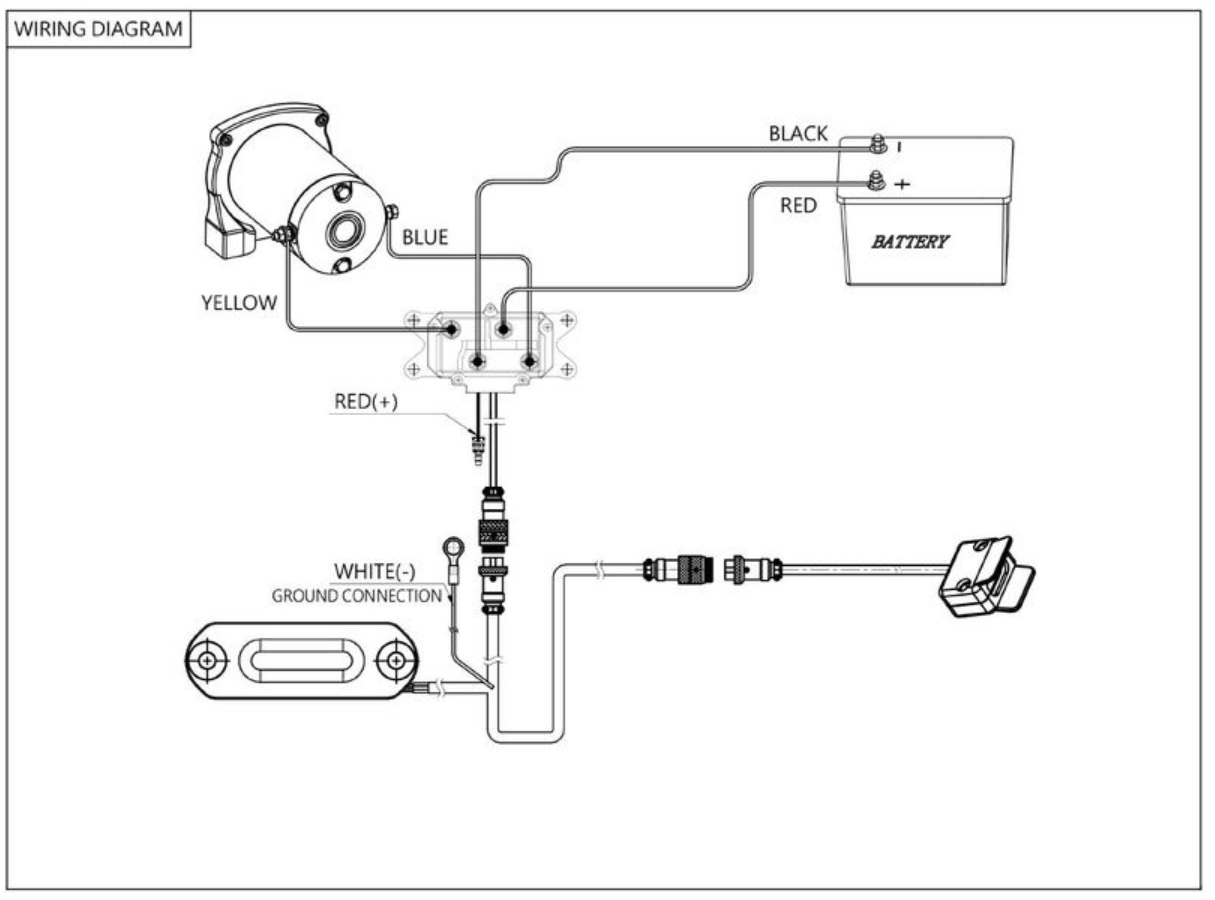 WIRING DIAGRAM

BLACK

-

+

RED

BATTERY

BLUE

YELLOW

RED(+)

WHITE(-)
GROUND CONNECTION