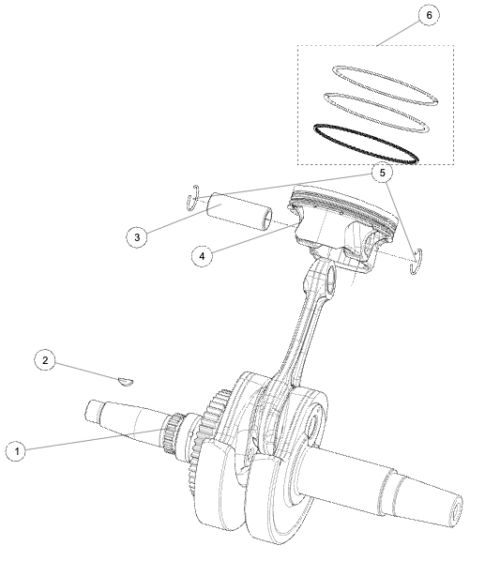 6

5

3

4

2

1