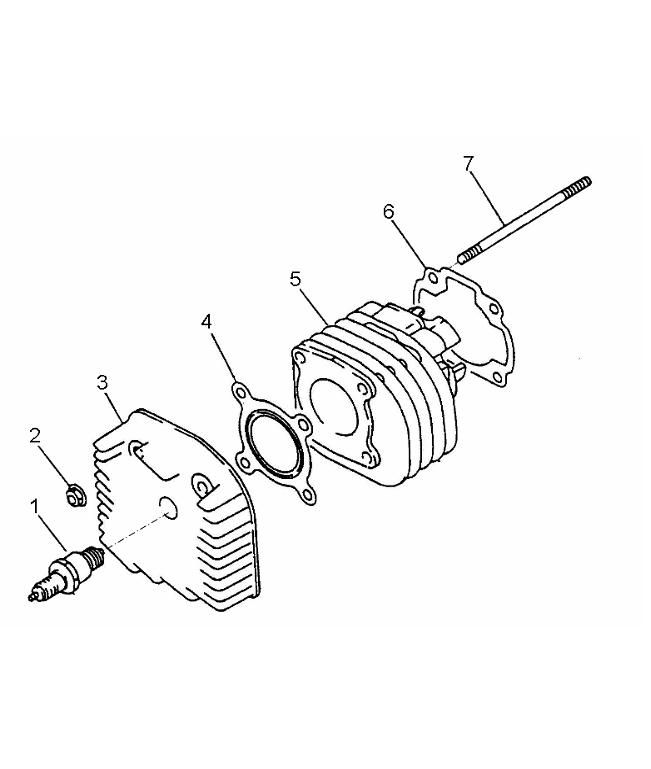 7
6
5
4
3
2
1