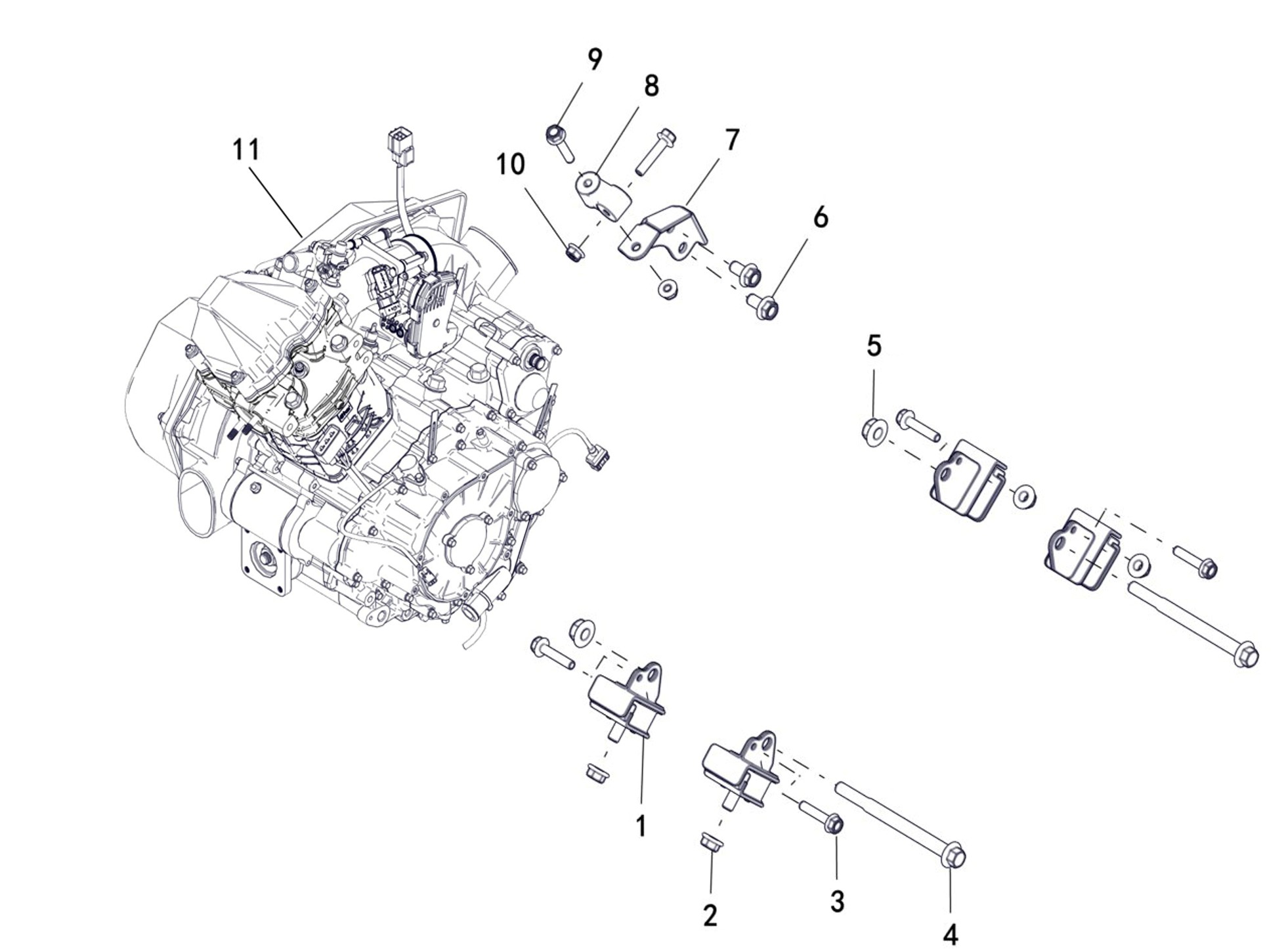 9
8
11
10
7
6
5
1
2
3
4