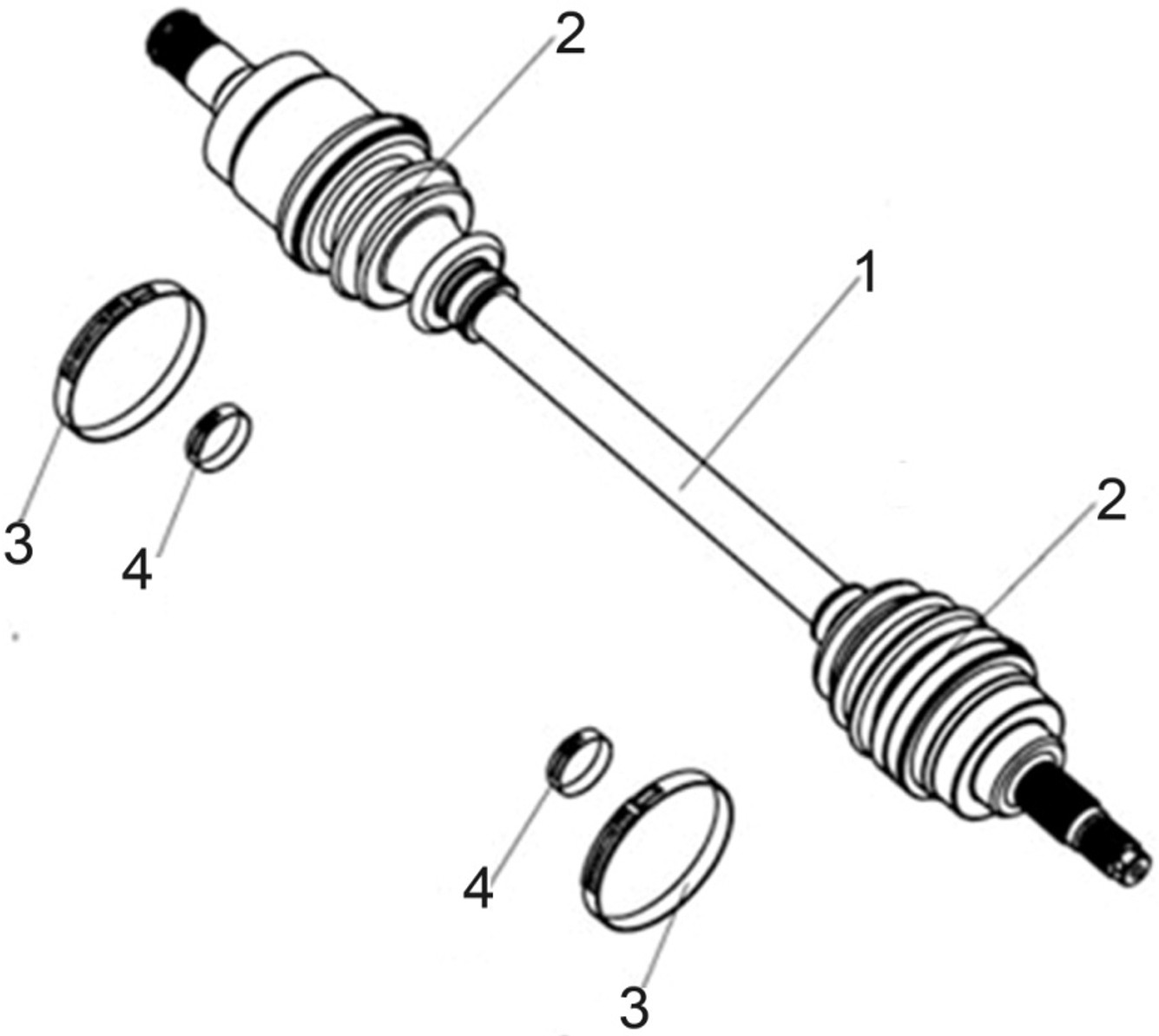 2
1
3
4
2
4
3