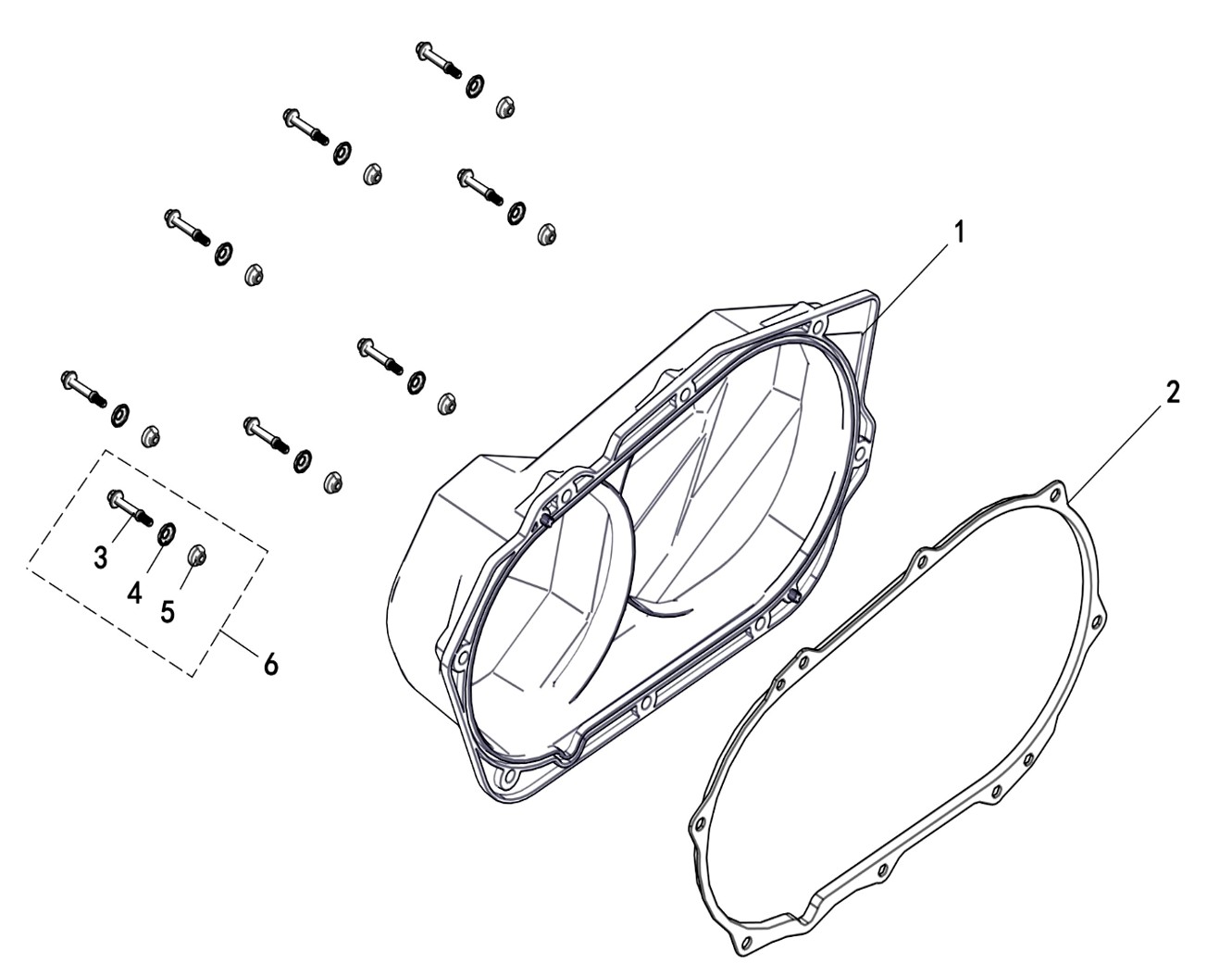 1
2
3
4
5
6