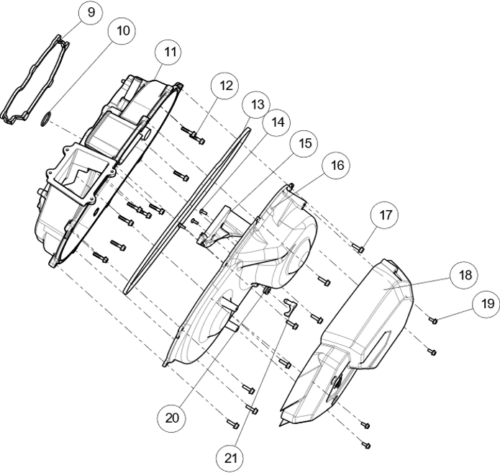 9
10
11
12
13
14
15
16
17
18
19
20
21