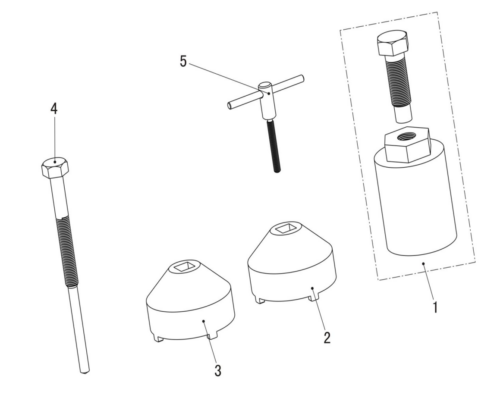 5
4
1
2
3