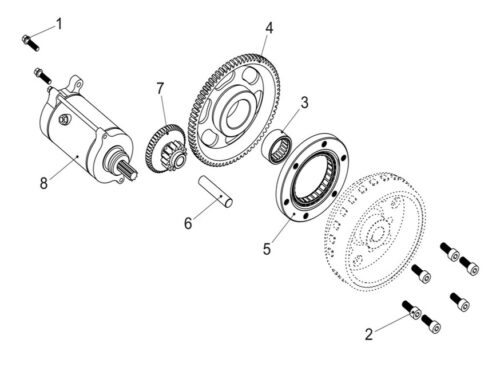 1
4
7
3
8
6
5
2