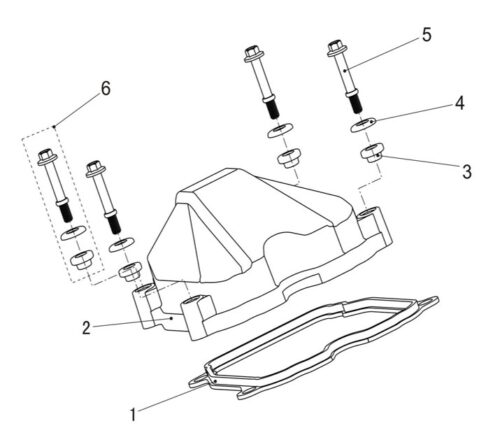 5
6
4
3
2
1