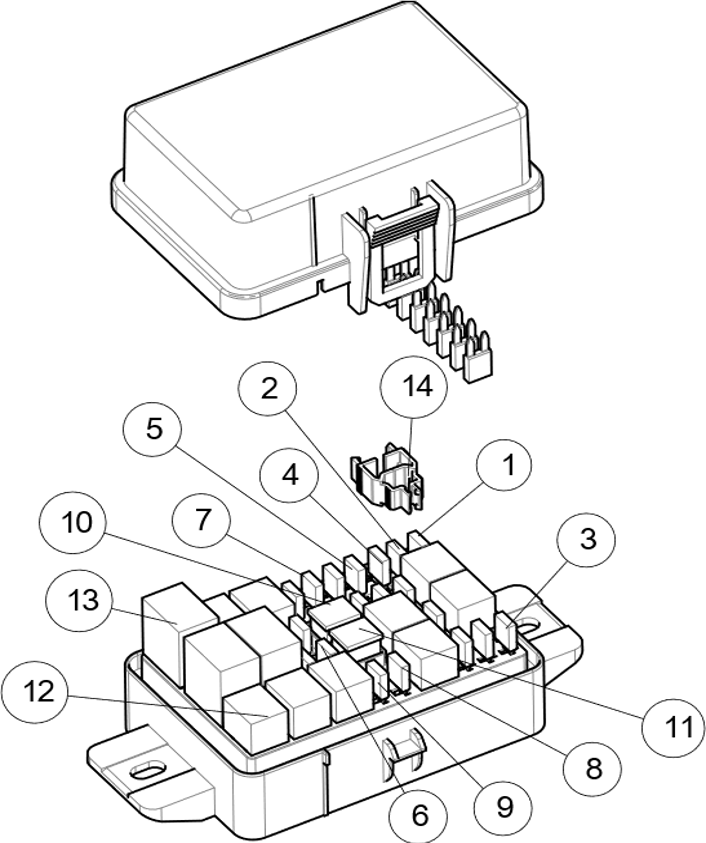 2
14
5
4
1
10
7
3
13
12
11
8
9
6