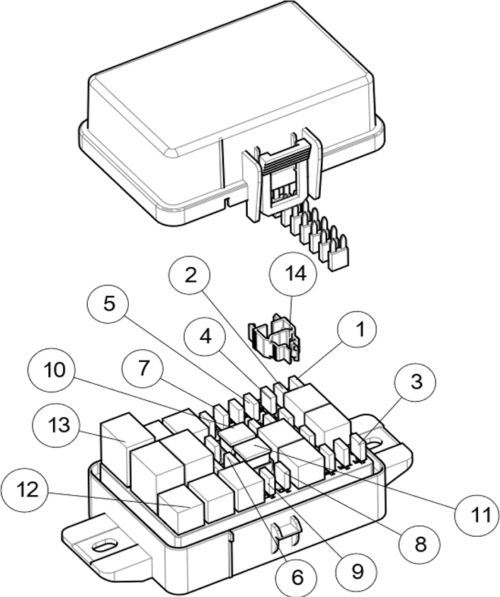 2
14
5
4
1
10
7
3
13
12
11
8
9
6