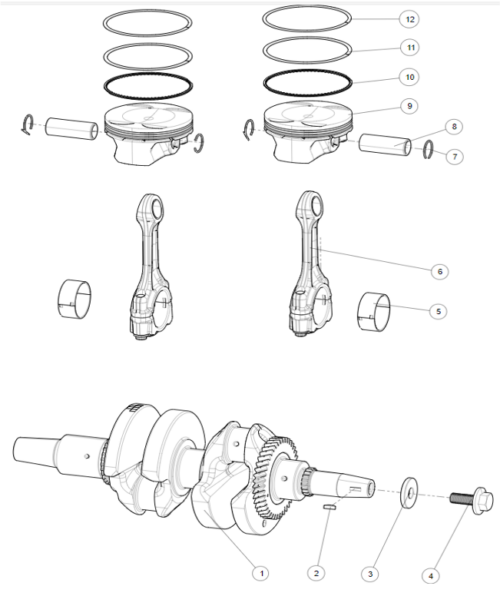 12
11
10
9
8
7
6
5
1
2
3
4