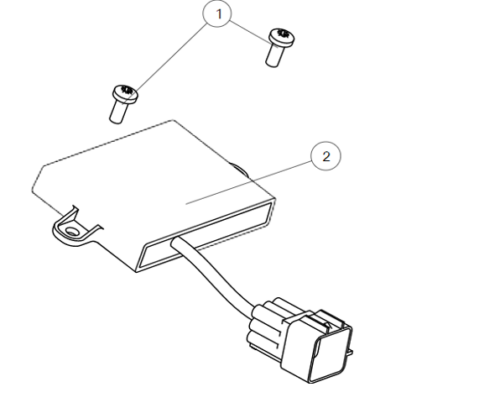 1
2