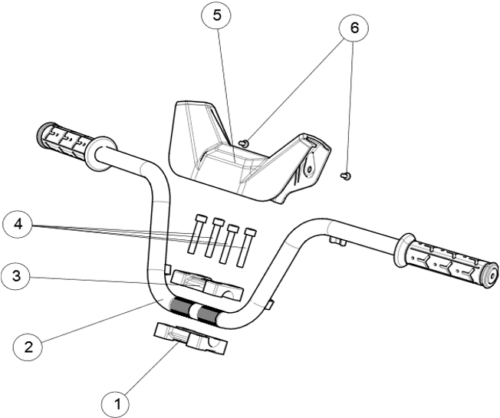 5
6
4
3
2
1