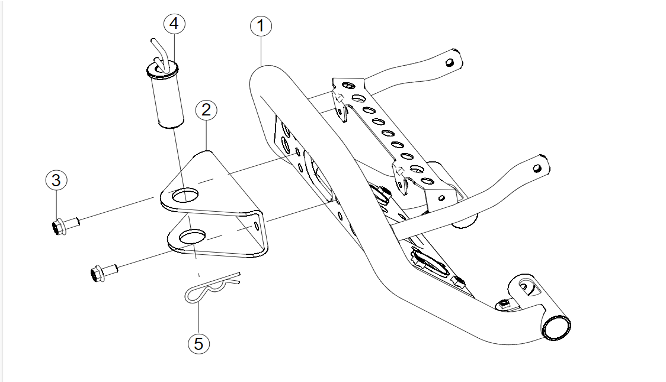 4
1
2
3
5