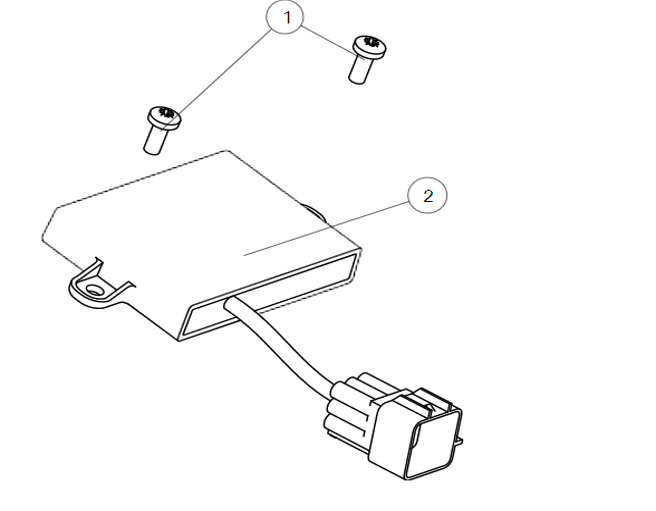 1
2