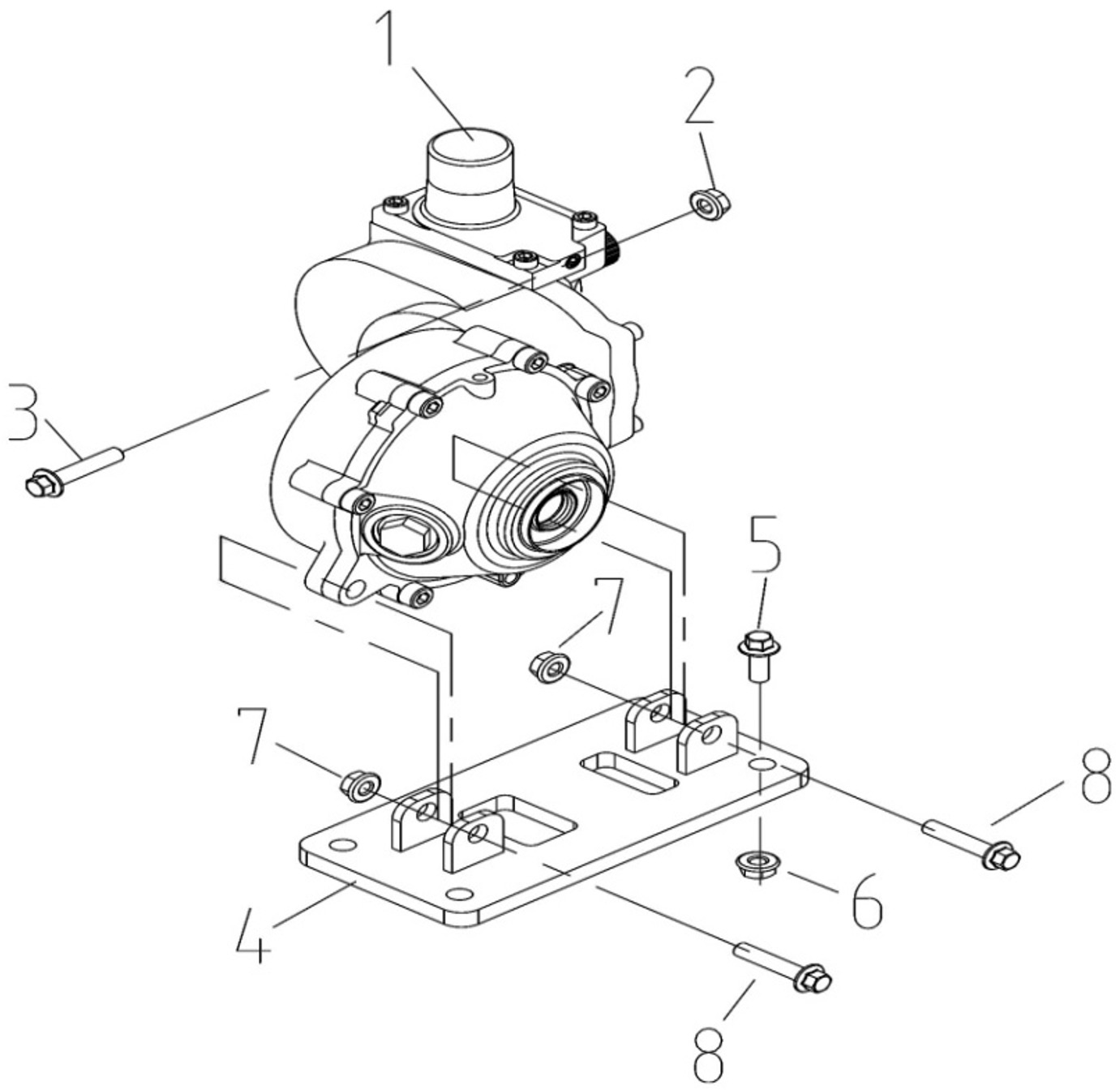 1
2
3
5
7
7
8
6
4
8