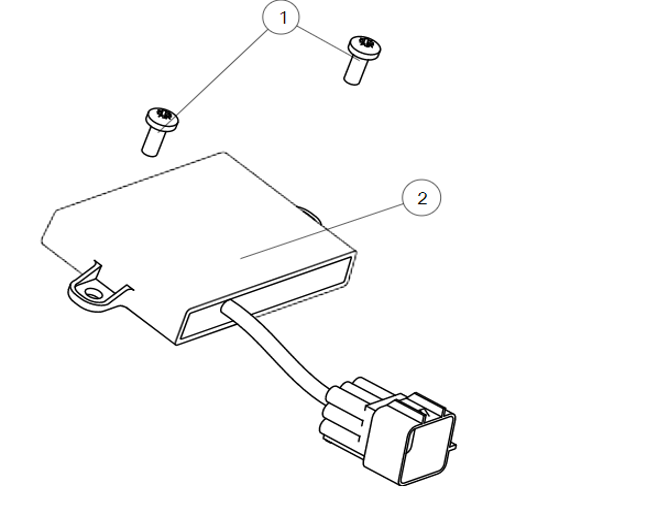 1

2