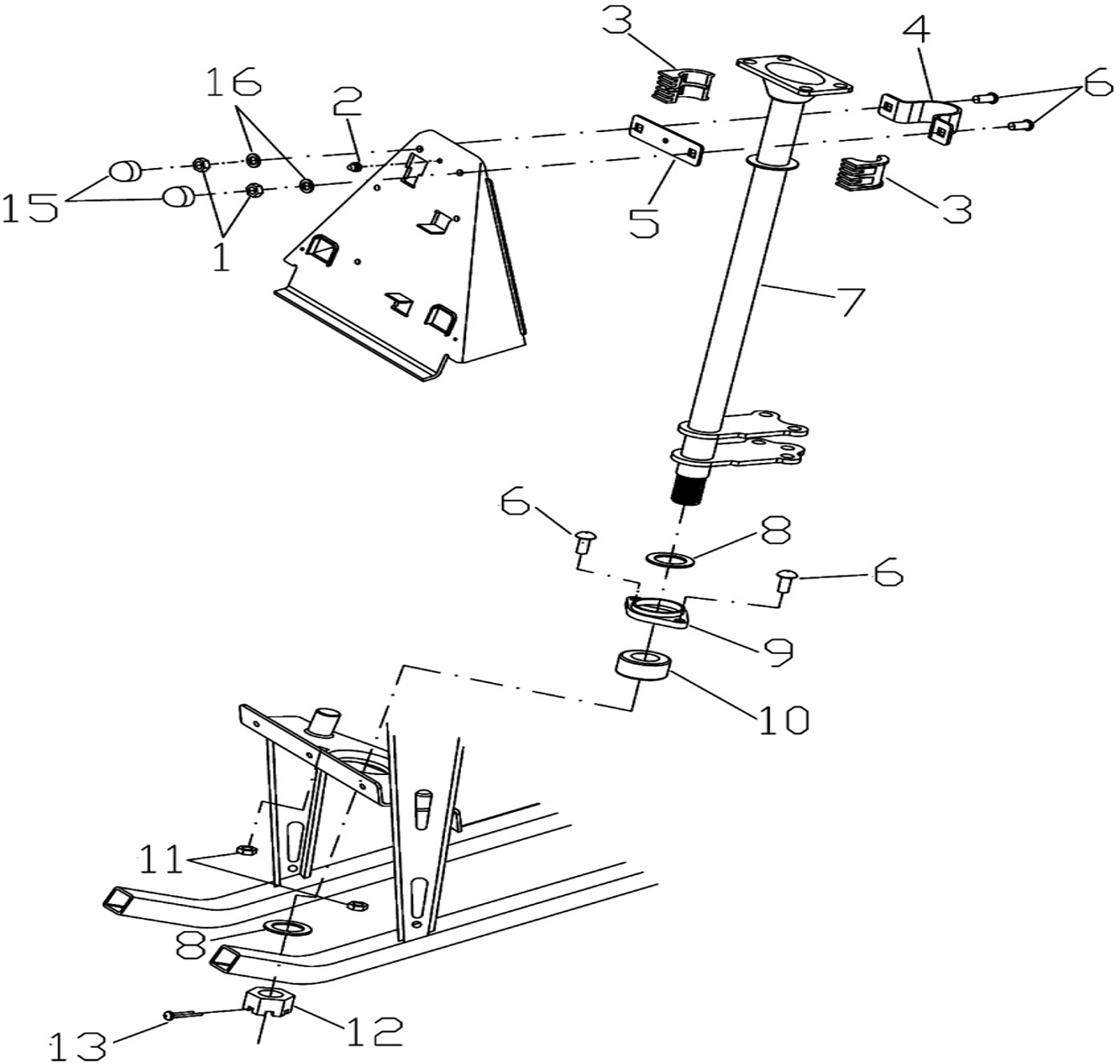 3
4
6
16
2
15
1
5
3
7
6
8
6
9
10
11
8
13
12